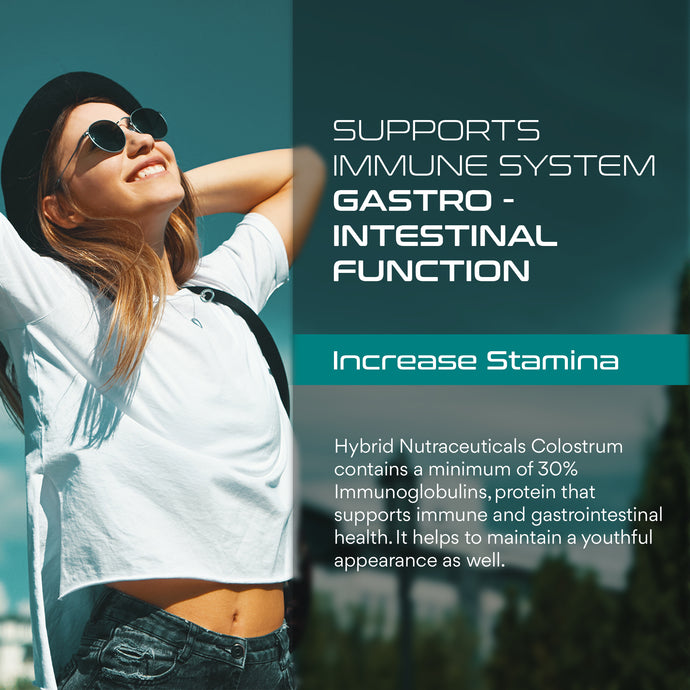 SUPPORTS IMMUNE SYSTEM
GASTRO - INTESTINAL FUNCTION

Increase Stamina

Hybrid Nutraceuticals Colostrum contains a minimum of 30% Immunoglobulins, protein that supports immune and gastrointestinal health. It helps to maintain a youthful appearance as well.